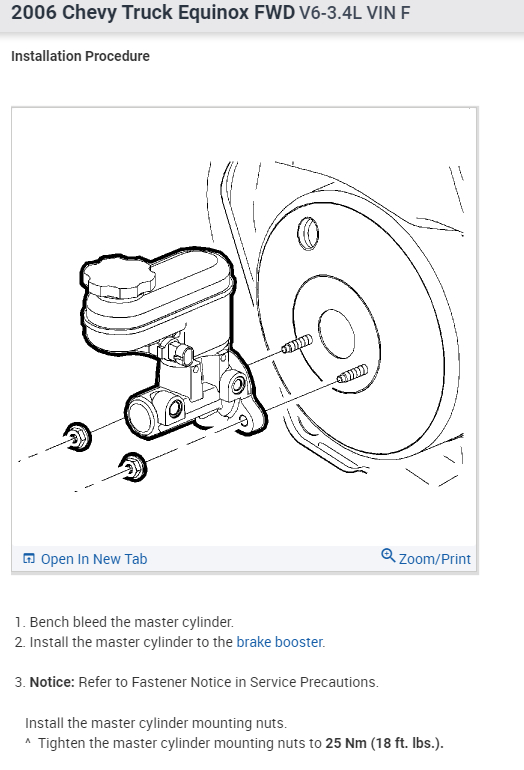 2006 Chevy Truck Equinox FWD V6-3.4L VIN F

Installation Procedure

Open In New Tab

Zoom/Print

1. Bench bleed the master cylinder.
2. Install the master cylinder to the brake booster.

3. Notice: Refer to Fastener Notice in Service Precautions.

Install the master cylinder mounting nuts.
^ Tighten the master cylinder mounting nuts to 25 Nm (18 ft. lbs.).