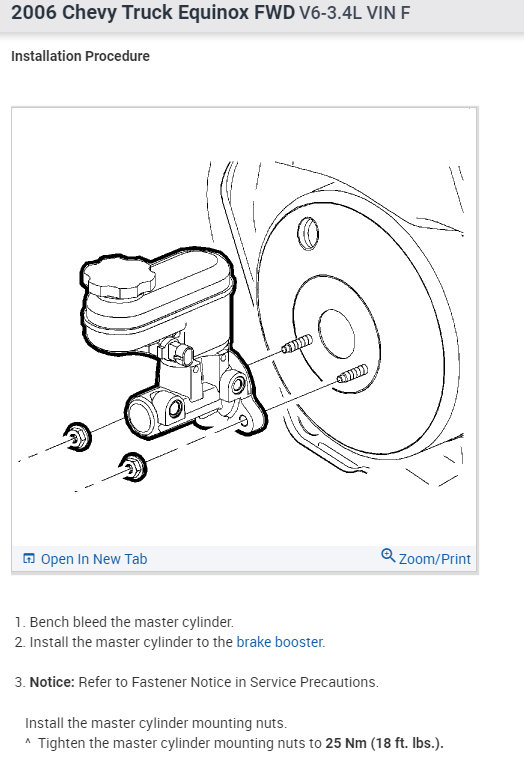 2006 Chevy Truck Equinox FWD V6-3.4L VIN F

Installation Procedure

Open In New Tab

Zoom/Print

1. Bench bleed the master cylinder.
2. Install the master cylinder to the brake booster.

3. Notice: Refer to Fastener Notice in Service Precautions.

Install the master cylinder mounting nuts.
^ Tighten the master cylinder mounting nuts to 25 Nm (18 ft. lbs.).