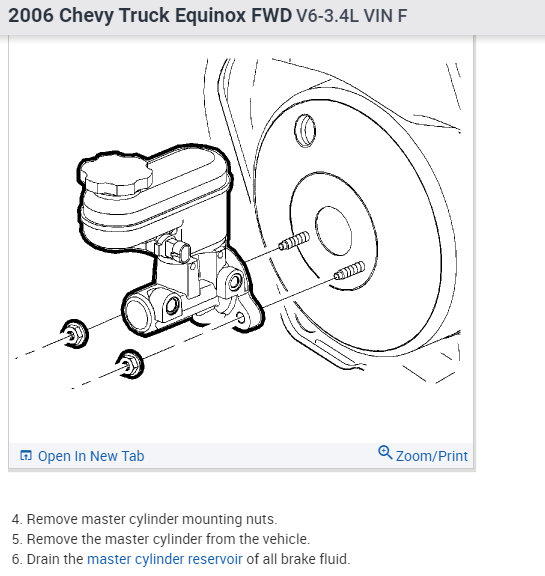 2006 Chevy Truck Equinox FWD V6-3.4L VIN F

Open In New Tab

Zoom/Print

4. Remove master cylinder mounting nuts.
5. Remove the master cylinder from the vehicle.
6. Drain the master cylinder reservoir of all brake fluid.