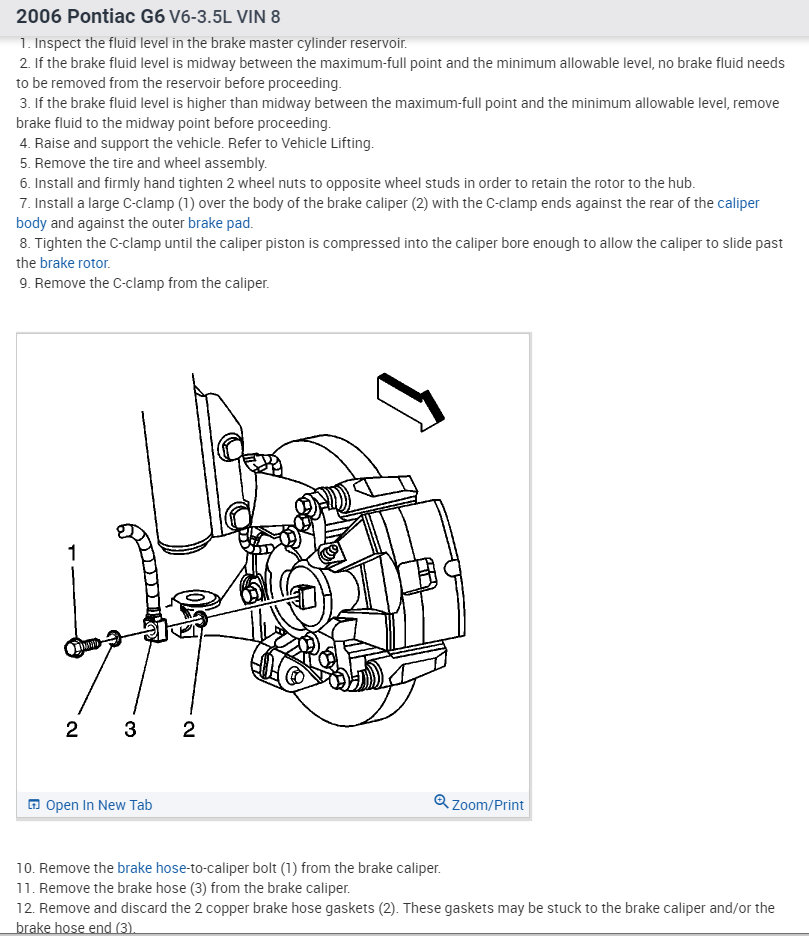 2006 Pontiac G6 V6-3.5L VIN 8

1. Inspect the fluid level in the brake master cylinder reservoir.
2. If the brake fluid level is midway between the maximum-full point and the minimum allowable level, no brake fluid needs to be removed from the reservoir before proceeding.
3. If the brake fluid level is higher than midway between the maximum-full point and the minimum allowable level, remove brake fluid to the midway point before proceeding.
4. Raise and support the vehicle. Refer to Vehicle Lifting.
5. Remove the tire and wheel assembly.
6. Install and firmly hand tighten 2 wheel nuts to opposite wheel studs in order to retain the rotor to the hub.
7. Install a large C-clamp (1) over the body of the brake caliper (2) with the C-clamp ends against the rear of the caliper body and against the outer brake pad.
8. Tighten the C-clamp until the caliper piston is compressed into the caliper bore enough to allow the caliper to slide past the brake rotor.
9. Remove the C-clamp from the caliper.

1
2 3 2

Open In New Tab
Zoom/Print

10. Remove the brake hose-to-caliper bolt (1) from the brake caliper.
11. Remove the brake hose (3) from the brake caliper.
12. Remove and discard the 2 copper brake hose gaskets (2). These gaskets may be stuck to the brake caliper and/or the brake hose end (3).