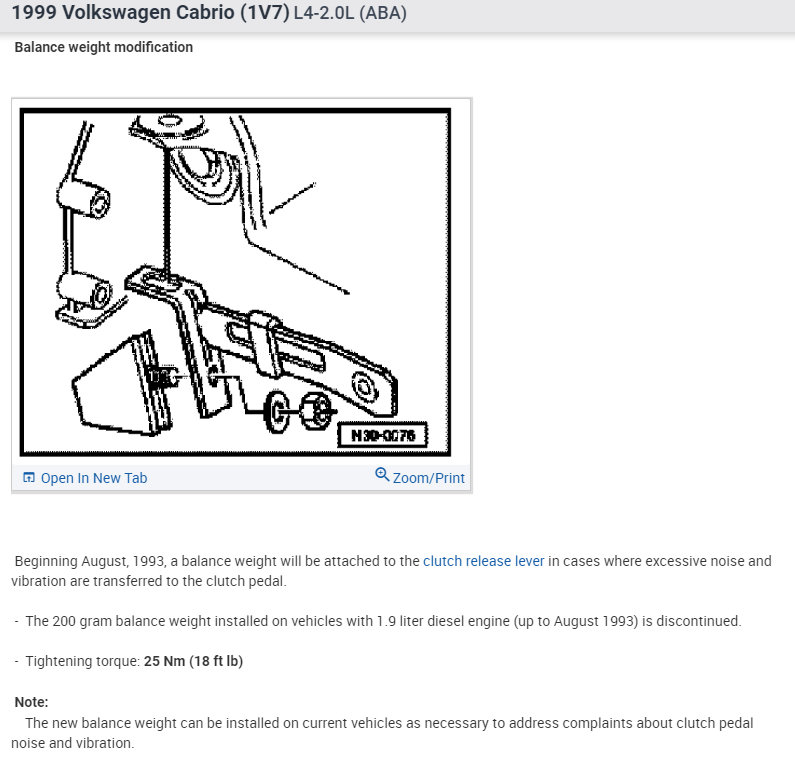 1999 Volkswagen Cabrio (1V7) L4-2.0L (ABA)

Balance weight modification

N30-0076

Open In New Tab

Zoom/Print

Beginning August, 1993, a balance weight will be attached to the clutch release lever in cases where excessive noise and vibration are transferred to the clutch pedal.

- The 200 gram balance weight installed on vehicles with 1.9 liter diesel engine (up to August 1993) is discontinued.

- Tightening torque: 25 Nm (18 ft lb)

Note:
The new balance weight can be installed on current vehicles as necessary to address complaints about clutch pedal noise and vibration.