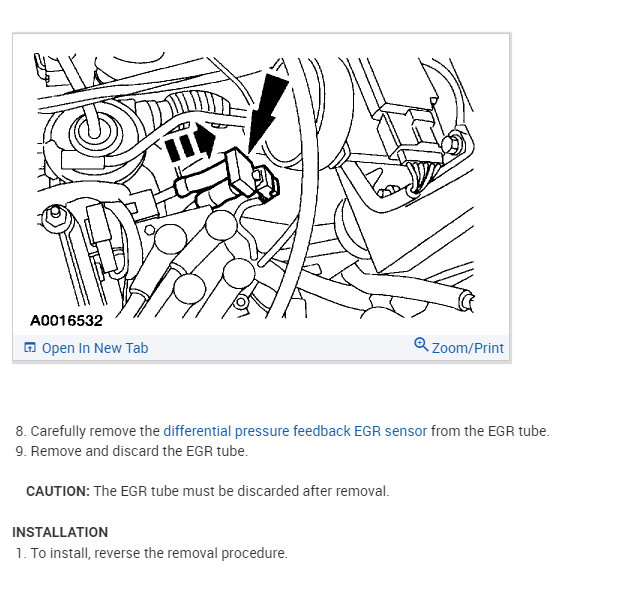 A0016532

Open In New Tab

Zoom/Print

8. Carefully remove the differential pressure feedback EGR sensor from the EGR tube.
9. Remove and discard the EGR tube.

CAUTION: The EGR tube must be discarded after removal.

INSTALLATION
1. To install, reverse the removal procedure.