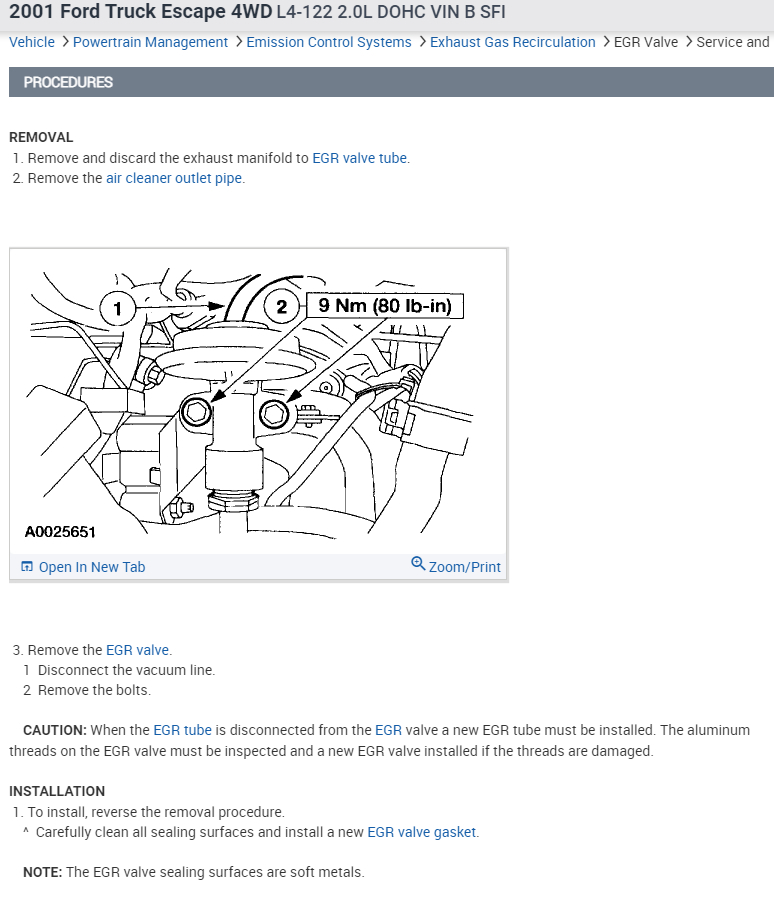 2001 Ford Truck Escape 4WD L4-122 2.0L DOHC VIN B SFI

Vehicle > Powertrain Management > Emission Control Systems > Exhaust Gas Recirculation > EGR Valve > Service and

PROCEDURES

REMOVAL
1. Remove and discard the exhaust manifold to EGR valve tube.
2. Remove the air cleaner outlet pipe.

1
2
9 Nm (80 lb-in)
A0025651

Open In New Tab
Zoom/Print

3. Remove the EGR valve.
1 Disconnect the vacuum line.
2 Remove the bolts.

CAUTION: When the EGR tube is disconnected from the EGR valve a new EGR tube must be installed. The aluminum threads on the EGR valve must be inspected and a new EGR valve installed if the threads are damaged.

INSTALLATION
1. To install, reverse the removal procedure.
^ Carefully clean all sealing surfaces and install a new EGR valve gasket.

NOTE: The EGR valve sealing surfaces are soft metals.