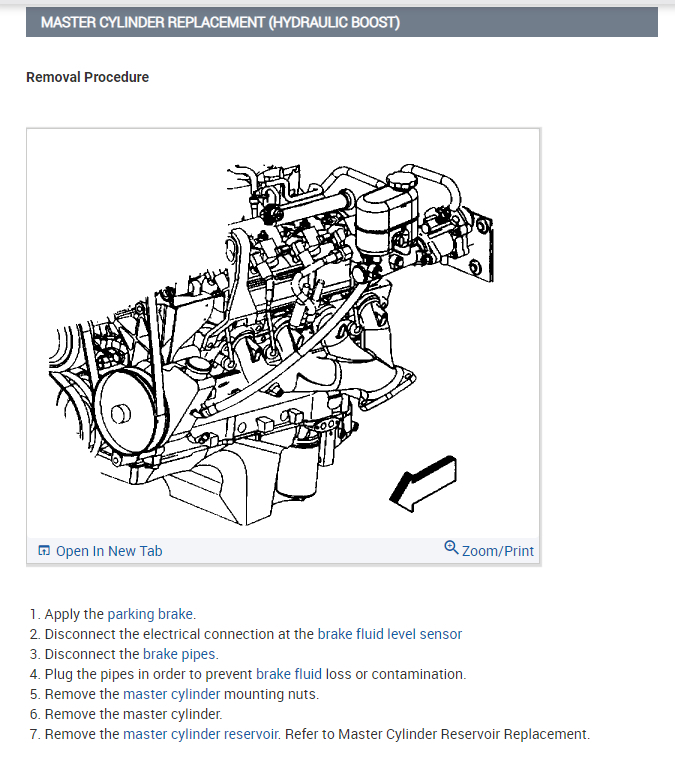 MASTER CYLINDER REPLACEMENT (HYDRAULIC BOOST)

Removal Procedure

Open In New Tab

Zoom/Print

1. Apply the parking brake.
2. Disconnect the electrical connection at the brake fluid level sensor
3. Disconnect the brake pipes.
4. Plug the pipes in order to prevent brake fluid loss or contamination.
5. Remove the master cylinder mounting nuts.
6. Remove the master cylinder.
7. Remove the master cylinder reservoir. Refer to Master Cylinder Reservoir Replacement.