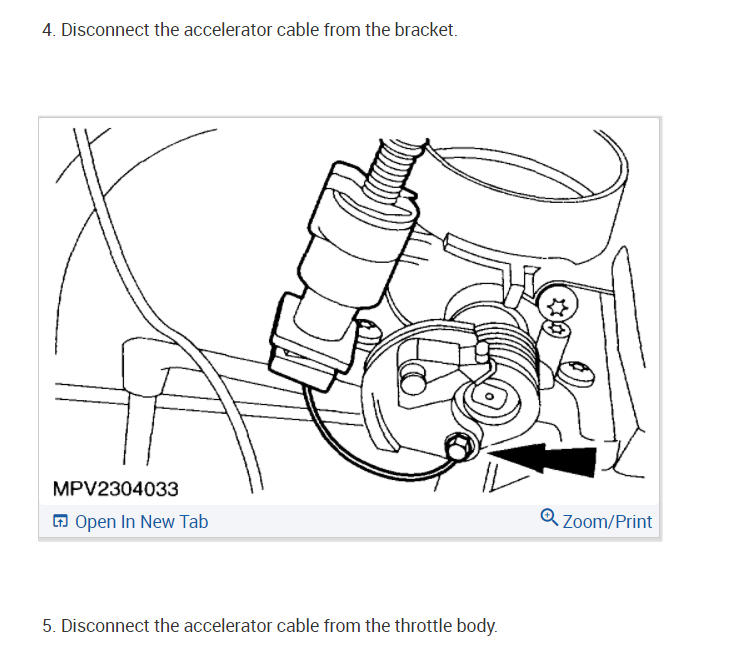 4. Disconnect the accelerator cable from the bracket.

MPV2304033

Open In New Tab

Zoom/Print

5. Disconnect the accelerator cable from the throttle body.