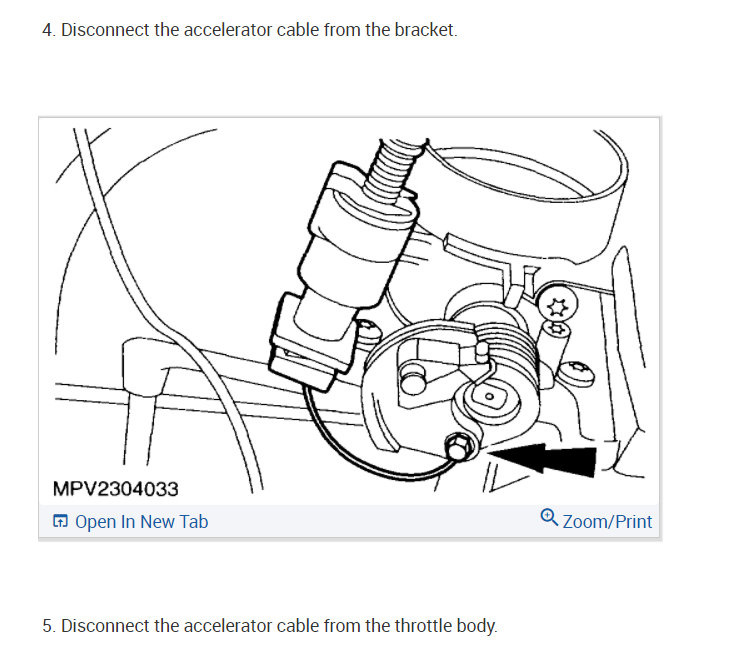 4. Disconnect the accelerator cable from the bracket.

MPV2304033

Open In New Tab

Zoom/Print

5. Disconnect the accelerator cable from the throttle body.