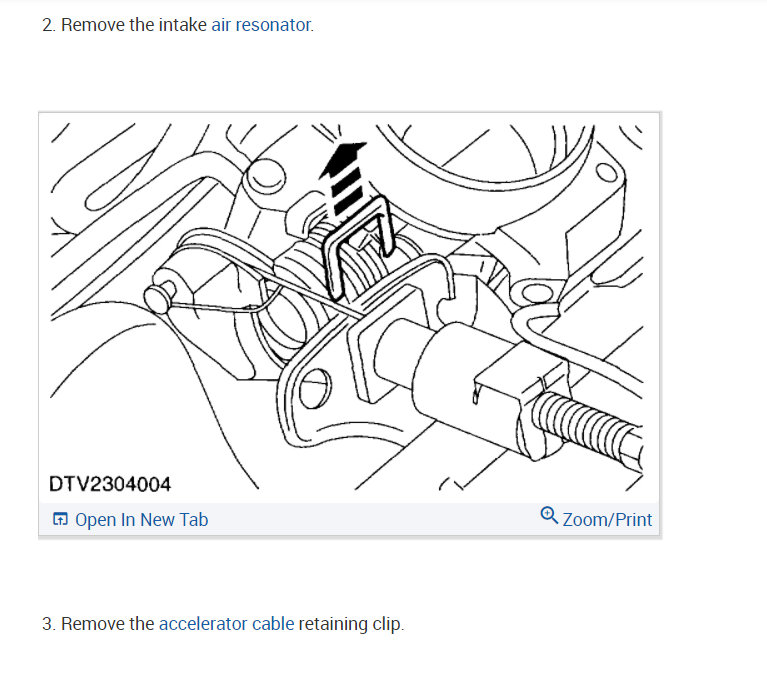 2. Remove the intake air resonator.

DTV2304004

Open In New Tab

Zoom/Print

3. Remove the accelerator cable retaining clip.