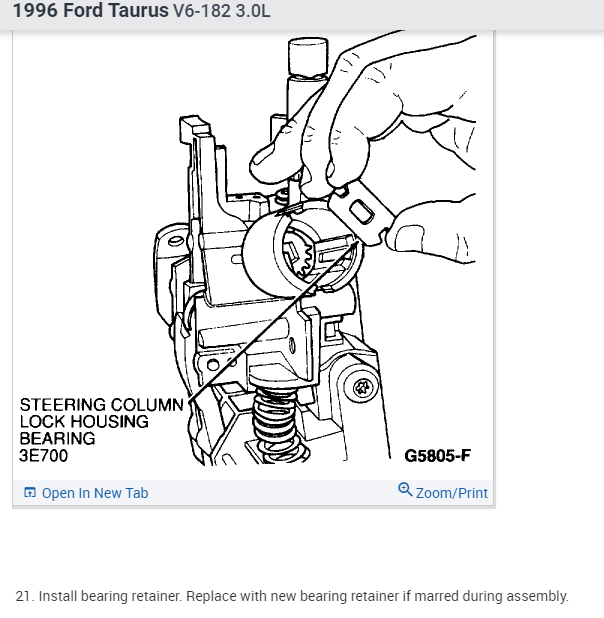 1996 Ford Taurus V6-182 3.0L

STEERING COLUMN LOCK HOUSING BEARING 3E700

G5805-F

Open In New Tab

Zoom/Print

21. Install bearing retainer. Replace with new bearing retainer if marred during assembly.