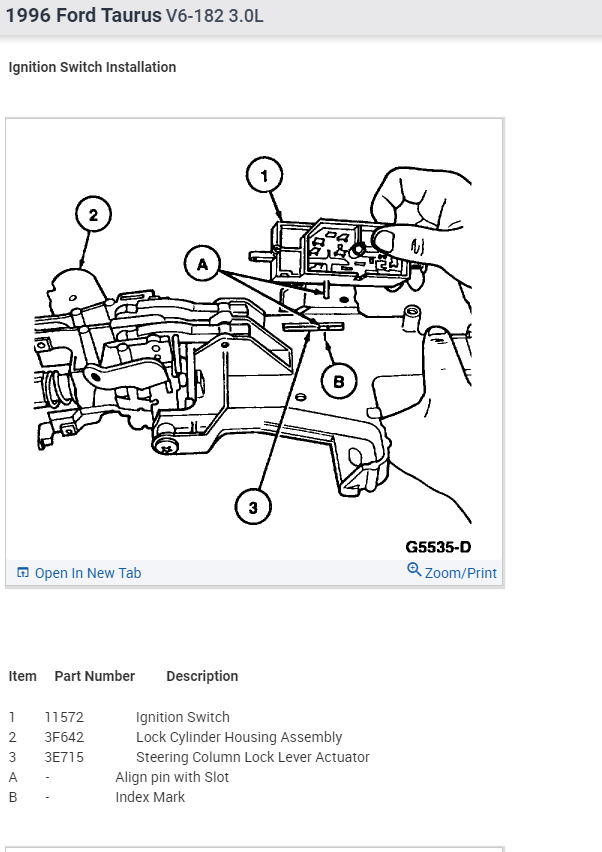 1996 Ford Taurus V6-182 3.0L

Ignition Switch Installation

1
2
A
B
3
G5535-D

Open In New Tab
Zoom/Print

| Item | Part Number | Description |
|---|---|---|
| 1 | 11572 | Ignition Switch |
| 2 | 3F642 | Lock Cylinder Housing Assembly |
| 3 | 3E715 | Steering Column Lock Lever Actuator |
| A | - | Align pin with Slot |
| B | - | Index Mark |