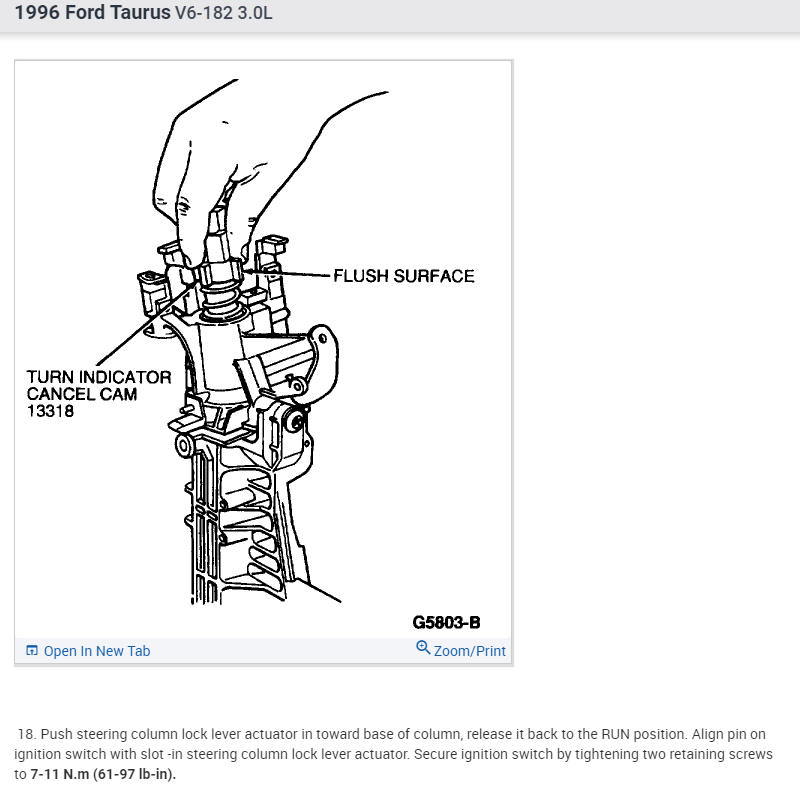 1996 Ford Taurus V6-182 3.0L

FLUSH SURFACE

TURN INDICATOR CANCEL CAM 13318

G5803-B

Open In New Tab

Zoom/Print

18. Push steering column lock lever actuator in toward base of column, release it back to the RUN position. Align pin on ignition switch with slot -in steering column lock lever actuator. Secure ignition switch by tightening two retaining screws to 7-11 N.m (61-97 lb-in).