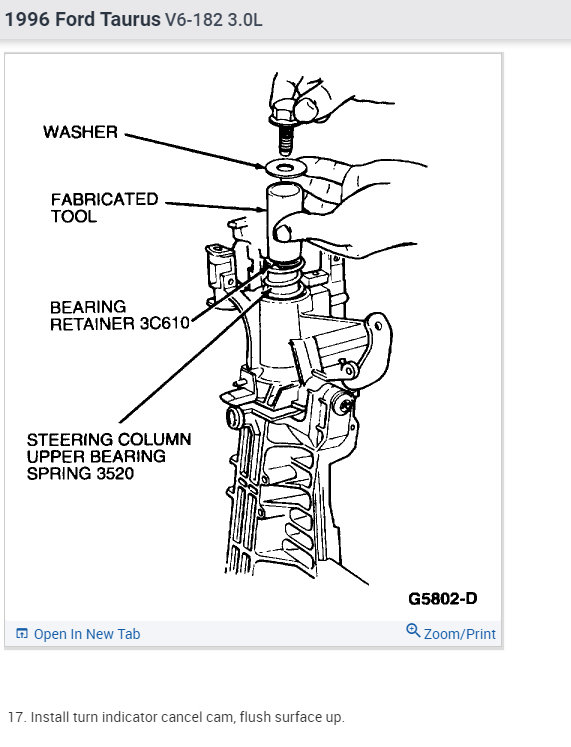 1996 Ford Taurus V6-182 3.0L

WASHER

FABRICATED TOOL

BEARING RETAINER 3C610

STEERING COLUMN UPPER BEARING SPRING 3520

G5802-D

Open In New Tab

Zoom/Print

17. Install turn indicator cancel cam, flush surface up.