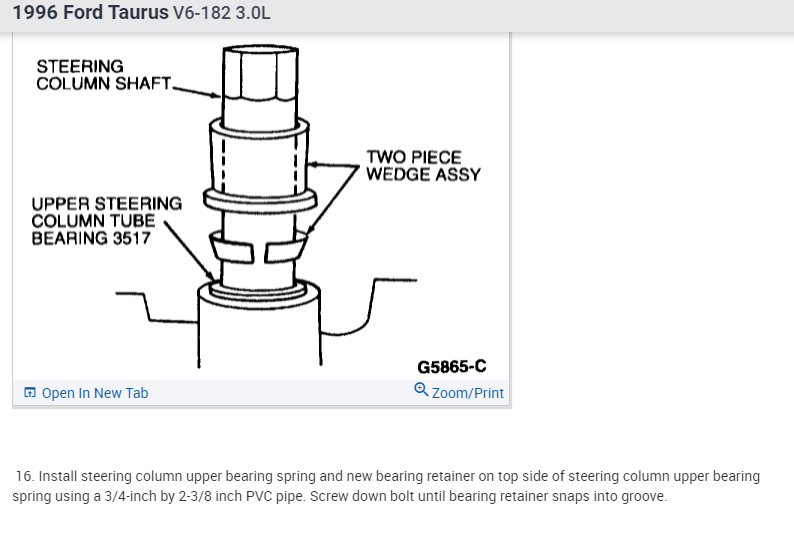 1996 Ford Taurus V6-182 3.0L

STEERING COLUMN SHAFT

TWO PIECE WEDGE ASSY

UPPER STEERING COLUMN TUBE BEARING 3517

G5865-C

Open In New Tab

Zoom/Print

16. Install steering column upper bearing spring and new bearing retainer on top side of steering column upper bearing spring using a 3/4-inch by 2-3/8 inch PVC pipe. Screw down bolt until bearing retainer snaps into groove.