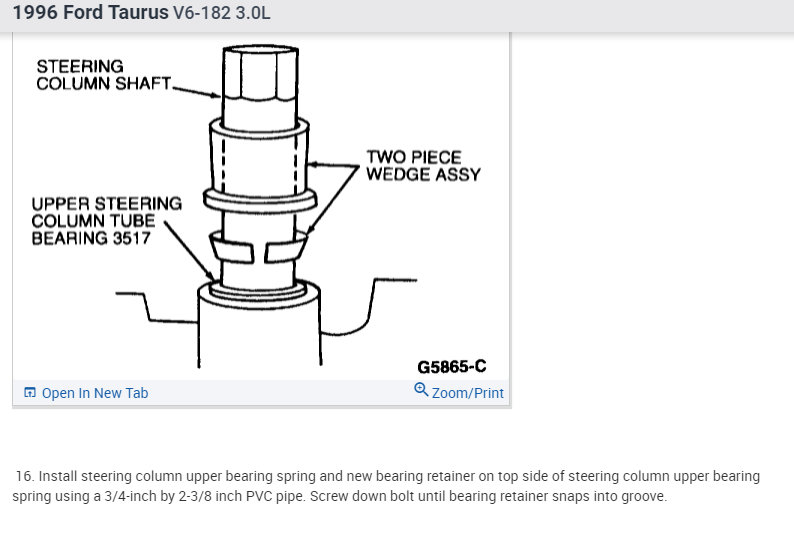 1996 Ford Taurus V6-182 3.0L

STEERING COLUMN SHAFT

TWO PIECE WEDGE ASSY

UPPER STEERING COLUMN TUBE BEARING 3517

G5865-C

Open In New Tab

Zoom/Print

16. Install steering column upper bearing spring and new bearing retainer on top side of steering column upper bearing spring using a 3/4-inch by 2-3/8 inch PVC pipe. Screw down bolt until bearing retainer snaps into groove.