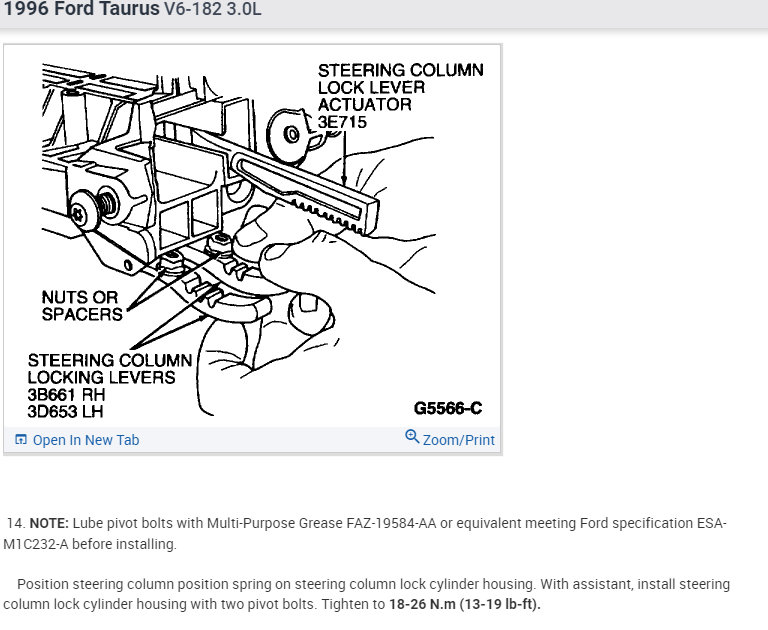 1996 Ford Taurus V6-182 3.0L

STEERING COLUMN LOCK LEVER ACTUATOR 3E715

NUTS OR SPACERS

STEERING COLUMN LOCKING LEVERS 3B661 RH 3D653 LH

G5566-C

Open In New Tab

Zoom/Print

14. NOTE: Lube pivot bolts with Multi-Purpose Grease FAZ-19584-AA or equivalent meeting Ford specification ESA-M1C232-A before installing.

Position steering column position spring on steering column lock cylinder housing. With assistant, install steering column lock cylinder housing with two pivot bolts. Tighten to 18-26 N.m (13-19 lb-ft).