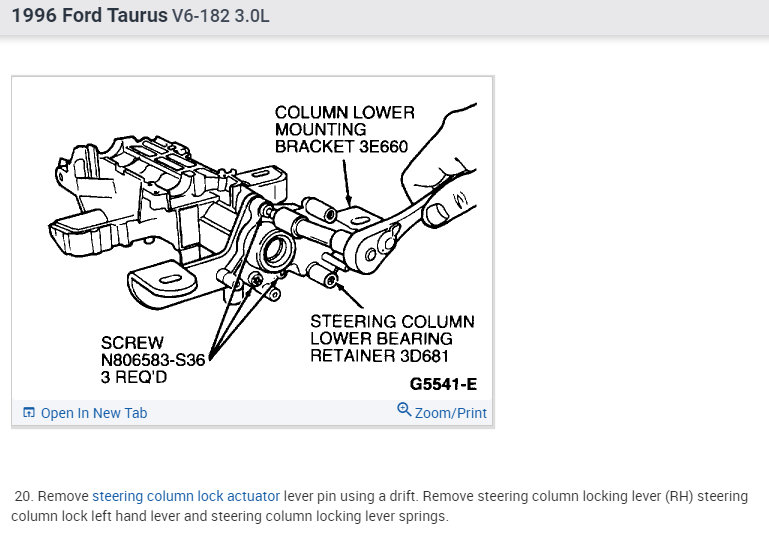 1996 Ford Taurus V6-182 3.0L

COLUMN LOWER MOUNTING BRACKET 3E660

SCREW N806583-S36 3 REQ'D

STEERING COLUMN LOWER BEARING RETAINER 3D681

G5541-E

Open In New Tab

Zoom/Print

20. Remove steering column lock actuator lever pin using a drift. Remove steering column locking lever (RH) steering column lock left hand lever and steering column locking lever springs.