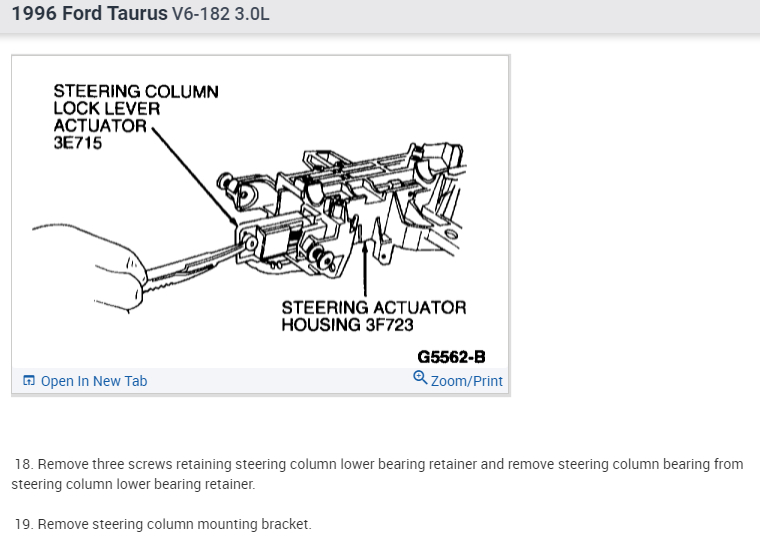 1996 Ford Taurus V6-182 3.0L

STEERING COLUMN LOCK LEVER ACTUATOR 3E715

STEERING ACTUATOR HOUSING 3F723

G5562-B

Open In New Tab

Zoom/Print

18. Remove three screws retaining steering column lower bearing retainer and remove steering column bearing from steering column lower bearing retainer.

19. Remove steering column mounting bracket.