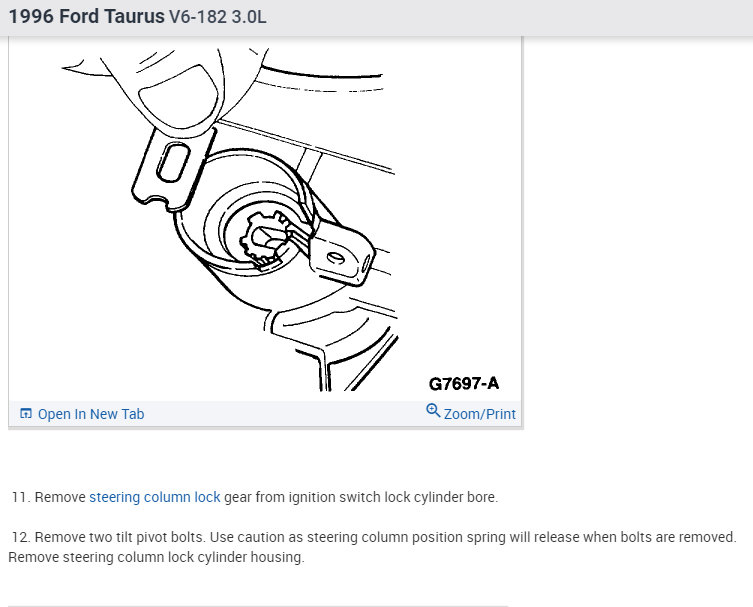 1996 Ford Taurus V6-182 3.0L

G7697-A

Open In New Tab

Zoom/Print

11. Remove steering column lock gear from ignition switch lock cylinder bore.

12. Remove two tilt pivot bolts. Use caution as steering column position spring will release when bolts are removed. Remove steering column lock cylinder housing.