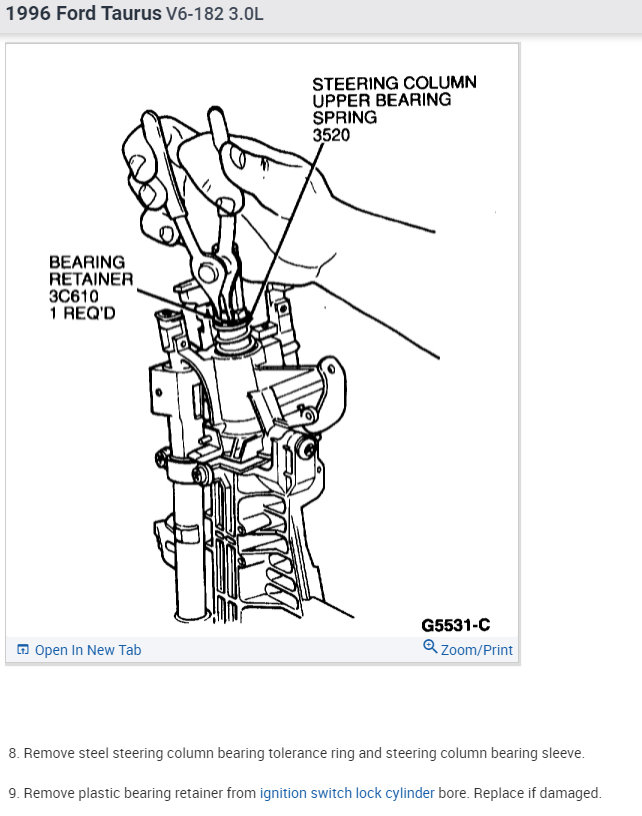 1996 Ford Taurus V6-182 3.0L

STEERING COLUMN UPPER BEARING SPRING 3520

BEARING RETAINER 3C610 1 REQ'D

G5531-C

Open In New Tab

Zoom/Print

8. Remove steel steering column bearing tolerance ring and steering column bearing sleeve.

9. Remove plastic bearing retainer from ignition switch lock cylinder bore. Replace if damaged.