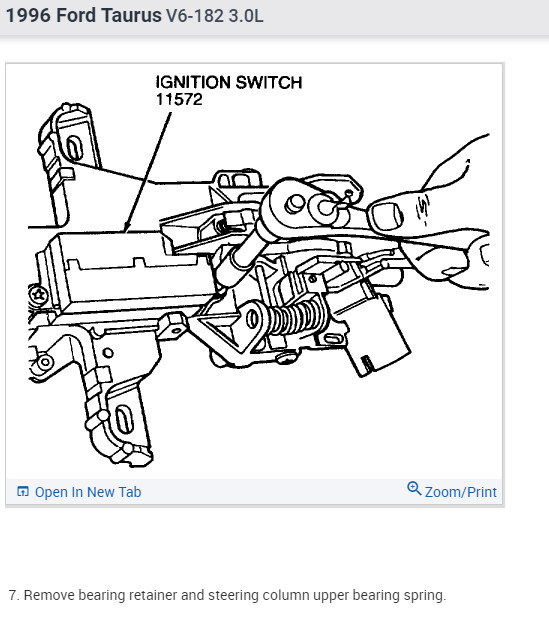 1996 Ford Taurus V6-182 3.0L

IGNITION SWITCH
11572

Open In New Tab

Zoom/Print

7. Remove bearing retainer and steering column upper bearing spring.