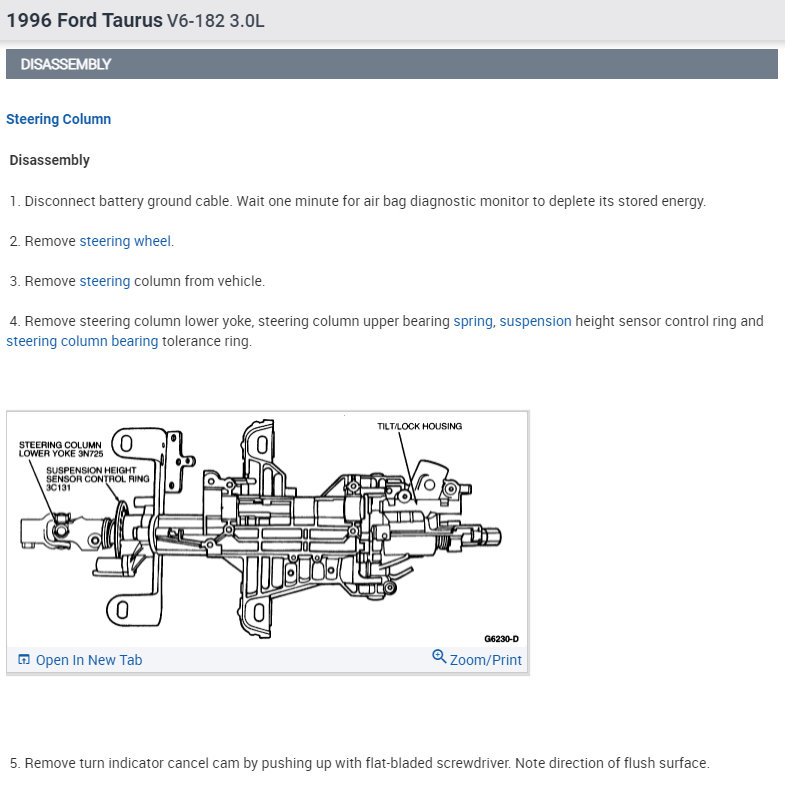 1996 Ford Taurus V6-182 3.0L

DISASSEMBLY

Steering Column

Disassembly

1. Disconnect battery ground cable. Wait one minute for air bag diagnostic monitor to deplete its stored energy.

2. Remove steering wheel.

3. Remove steering column from vehicle.

4. Remove steering column lower yoke, steering column upper bearing spring, suspension height sensor control ring and steering column bearing tolerance ring.

STEERING COLUMN LOWER YOKE 3N725

SUSPENSION HEIGHT SENSOR CONTROL RING 3C131

TILT/LOCK HOUSING

G6230-D

Open In New Tab

Zoom/Print

5. Remove turn indicator cancel cam by pushing up with flat-bladed screwdriver. Note direction of flush surface.