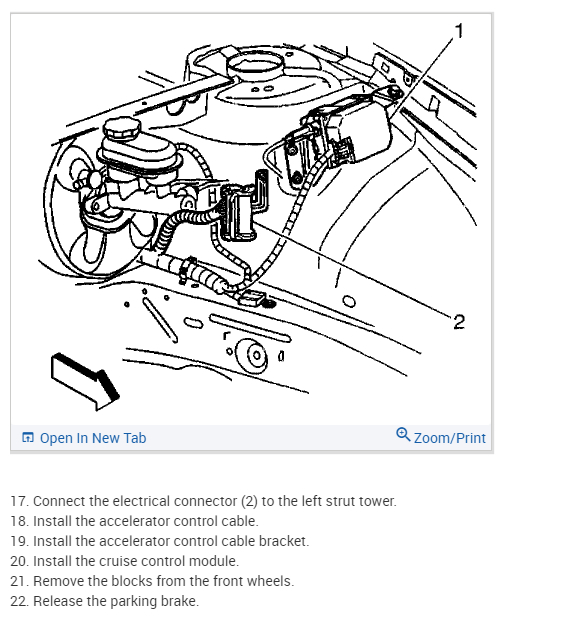 1

2

Open In New Tab

Zoom/Print

17. Connect the electrical connector (2) to the left strut tower.
18. Install the accelerator control cable.
19. Install the accelerator control cable bracket.
20. Install the cruise control module.
21. Remove the blocks from the front wheels.
22. Release the parking brake.