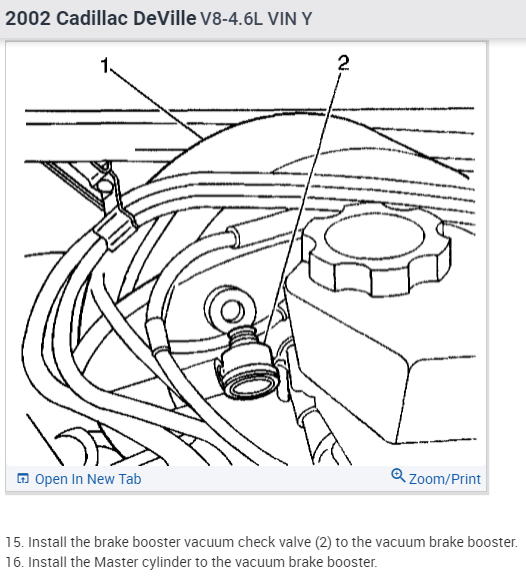 2002 Cadillac DeVille V8-4.6L VIN Y

1

2

Open In New Tab

Zoom/Print

15. Install the brake booster vacuum check valve (2) to the vacuum brake booster.
16. Install the Master cylinder to the vacuum brake booster.