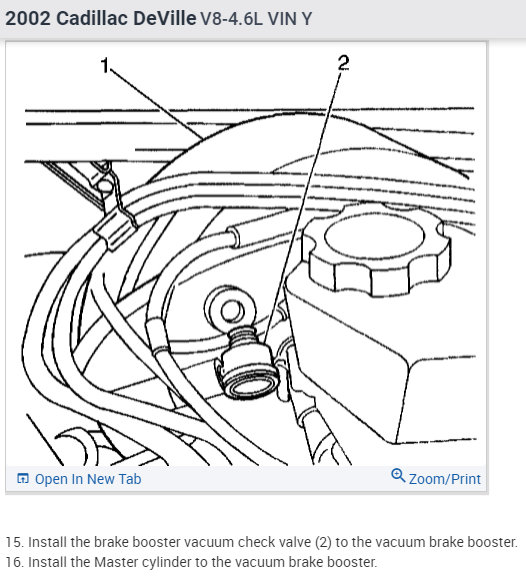 2002 Cadillac DeVille V8-4.6L VIN Y

1

2

Open In New Tab

Zoom/Print

15. Install the brake booster vacuum check valve (2) to the vacuum brake booster.
16. Install the Master cylinder to the vacuum brake booster.