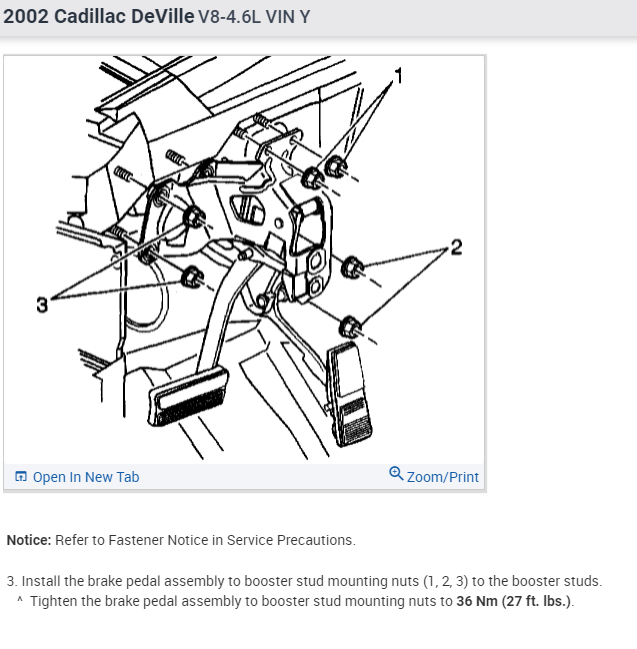 2002 Cadillac DeVille V8-4.6L VIN Y

1

2

3

Open In New Tab

Zoom/Print

Notice: Refer to Fastener Notice in Service Precautions.

3. Install the brake pedal assembly to booster stud mounting nuts (1, 2, 3) to the booster studs.

^ Tighten the brake pedal assembly to booster stud mounting nuts to 36 Nm (27 ft. lbs.).