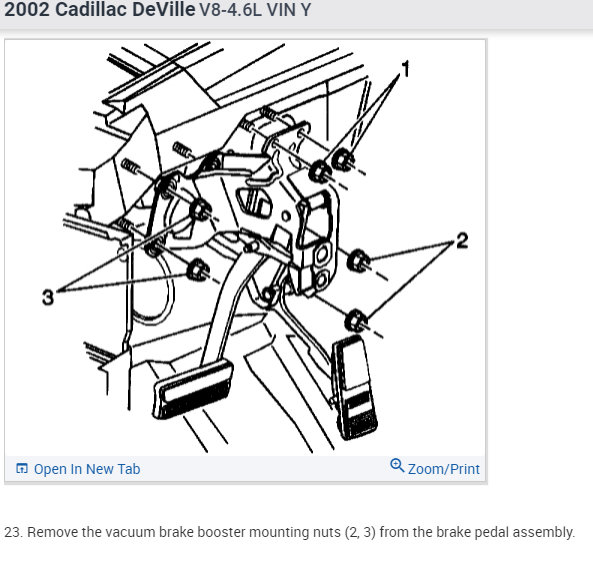 2002 Cadillac DeVille V8-4.6L VIN Y

1

2

3

Open In New Tab

Zoom/Print

23. Remove the vacuum brake booster mounting nuts (2, 3) from the brake pedal assembly.