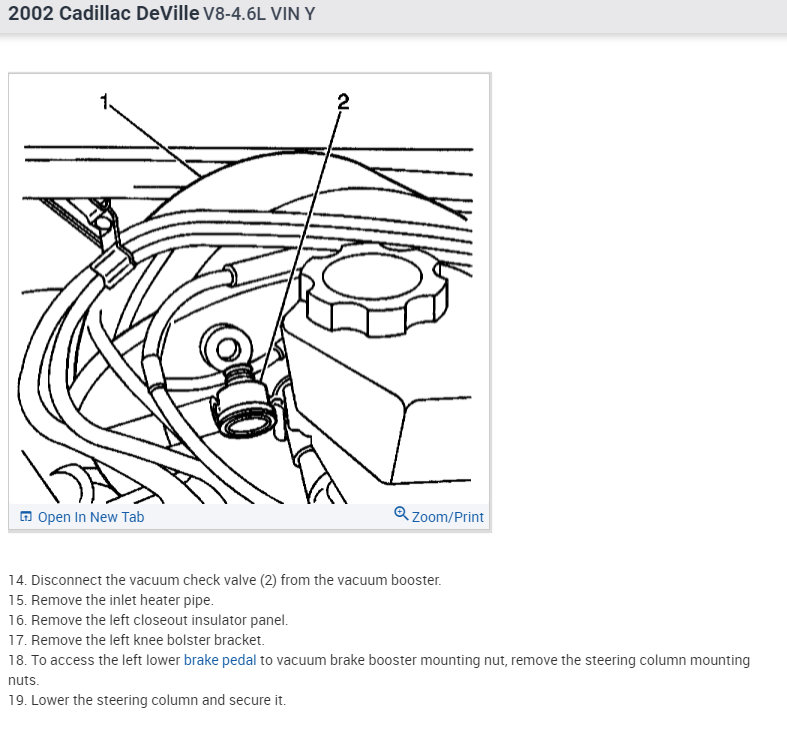 2002 Cadillac DeVille V8-4.6L VIN Y

1

2

Open In New Tab

Zoom/Print

14. Disconnect the vacuum check valve (2) from the vacuum booster.
15. Remove the inlet heater pipe.
16. Remove the left closeout insulator panel.
17. Remove the left knee bolster bracket.
18. To access the left lower brake pedal to vacuum brake booster mounting nut, remove the steering column mounting nuts.
19. Lower the steering column and secure it.