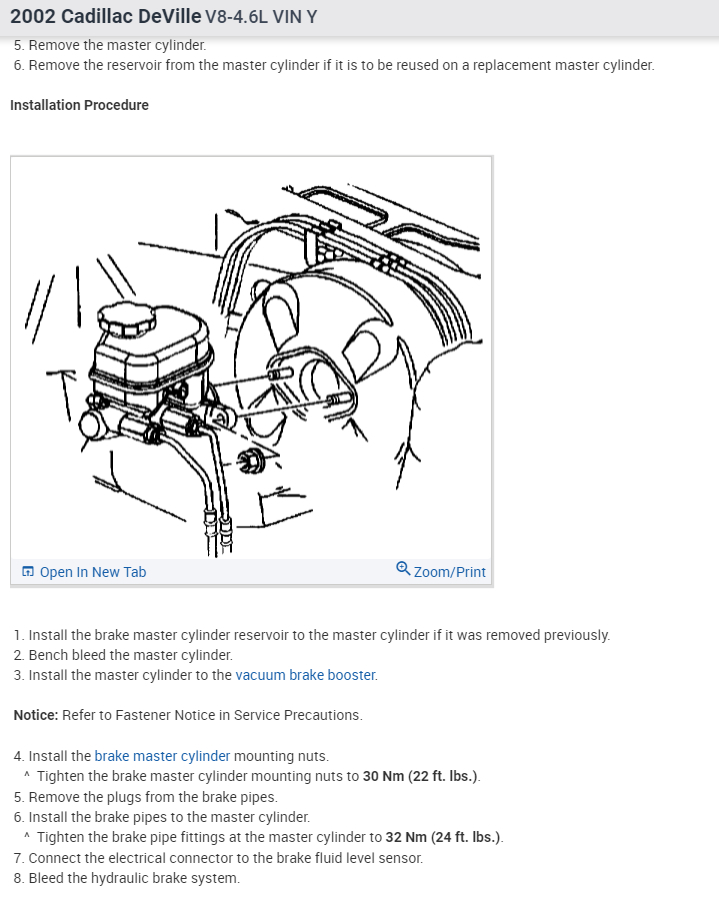 2002 Cadillac DeVille V8-4.6L VIN Y

5. Remove the master cylinder.
6. Remove the reservoir from the master cylinder if it is to be reused on a replacement master cylinder.

Installation Procedure

Open In New Tab
Zoom/Print

1. Install the brake master cylinder reservoir to the master cylinder if it was removed previously.
2. Bench bleed the master cylinder.
3. Install the master cylinder to the vacuum brake booster.

Notice: Refer to Fastener Notice in Service Precautions.

4. Install the brake master cylinder mounting nuts.
^ Tighten the brake master cylinder mounting nuts to 30 Nm (22 ft. lbs.).
5. Remove the plugs from the brake pipes.
6. Install the brake pipes to the master cylinder.
^ Tighten the brake pipe fittings at the master cylinder to 32 Nm (24 ft. lbs.).
7. Connect the electrical connector to the brake fluid level sensor.
8. Bleed the hydraulic brake system.