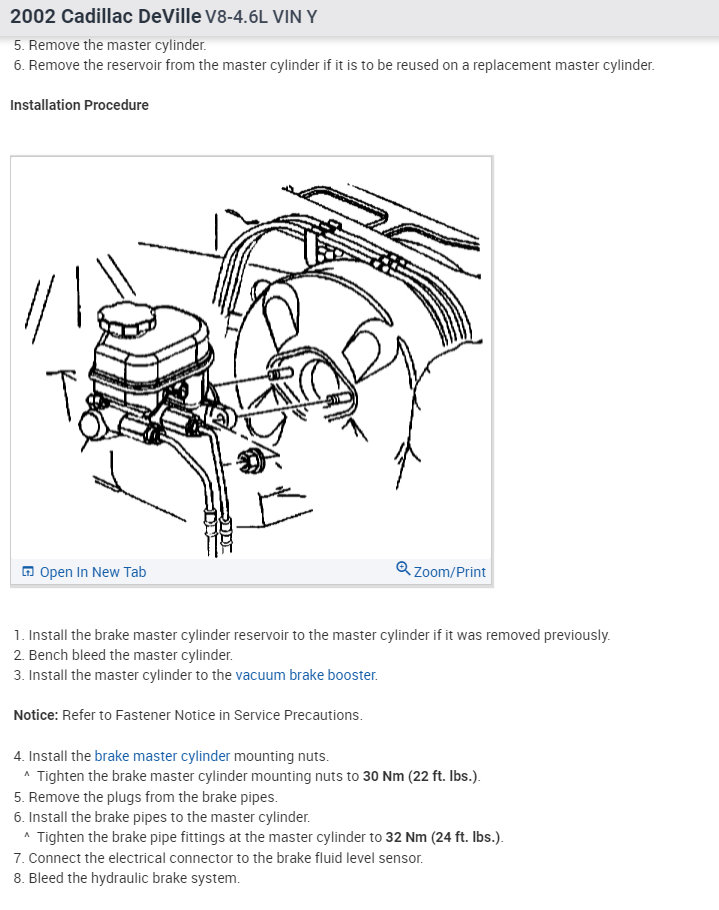 2002 Cadillac DeVille V8-4.6L VIN Y

5. Remove the master cylinder.
6. Remove the reservoir from the master cylinder if it is to be reused on a replacement master cylinder.

Installation Procedure

Open In New Tab Zoom/Print

1. Install the brake master cylinder reservoir to the master cylinder if it was removed previously.
2. Bench bleed the master cylinder.
3. Install the master cylinder to the vacuum brake booster.

Notice: Refer to Fastener Notice in Service Precautions.

4. Install the brake master cylinder mounting nuts.
^ Tighten the brake master cylinder mounting nuts to 30 Nm (22 ft. lbs.).
5. Remove the plugs from the brake pipes.
6. Install the brake pipes to the master cylinder.
^ Tighten the brake pipe fittings at the master cylinder to 32 Nm (24 ft. lbs.).
7. Connect the electrical connector to the brake fluid level sensor.
8. Bleed the hydraulic brake system.