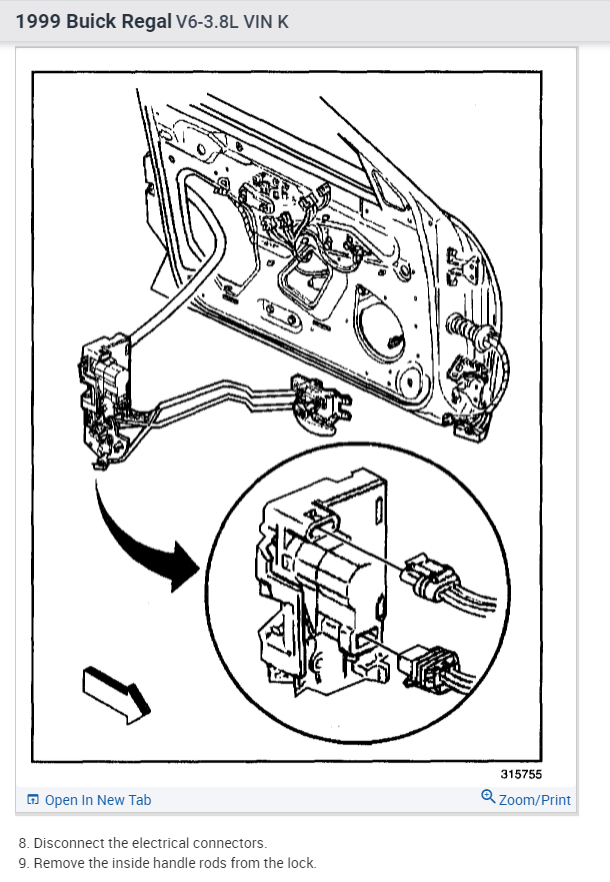 1999 Buick Regal V6-3.8L VIN K

315755

Open In New Tab

Zoom/Print

8. Disconnect the electrical connectors.
9. Remove the inside handle rods from the lock.