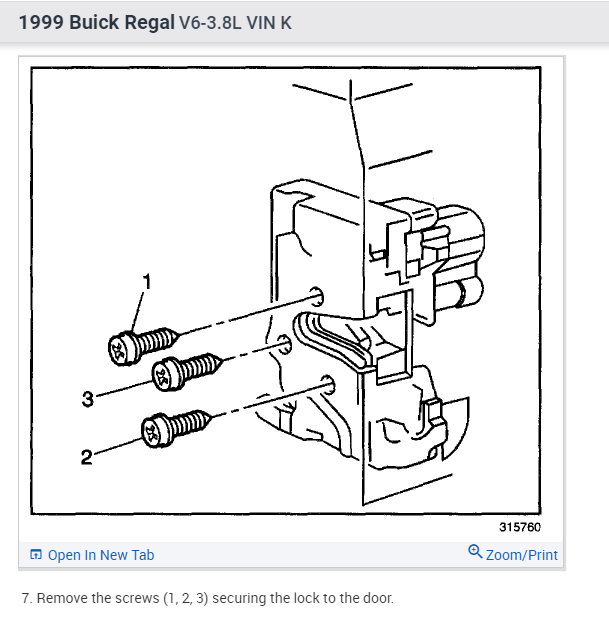 1999 Buick Regal V6-3.8L VIN K

1

3

2

315760

Open In New Tab

Zoom/Print

7. Remove the screws (1, 2, 3) securing the lock to the door.