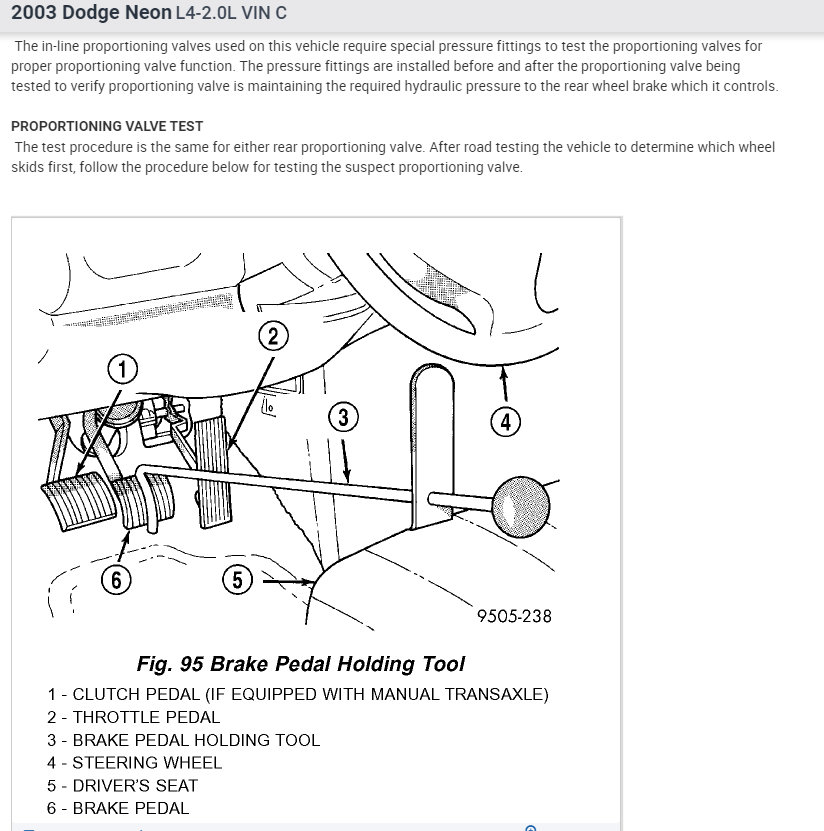 2003 Dodge Neon L4-2.0L VIN C

The in-line proportioning valves used on this vehicle require special pressure fittings to test the proportioning valves for proper proportioning valve function. The pressure fittings are installed before and after the proportioning valve being tested to verify proportioning valve is maintaining the required hydraulic pressure to the rear wheel brake which it controls.

PROPORTIONING VALVE TEST

The test procedure is the same for either rear proportioning valve. After road testing the vehicle to determine which wheel skids first, follow the procedure below for testing the suspect proportioning valve.

1
2
3
4
5
6
9505-238

Fig. 95 Brake Pedal Holding Tool

1 - CLUTCH PEDAL (IF EQUIPPED WITH MANUAL TRANSAXLE)
2 - THROTTLE PEDAL
3 - BRAKE PEDAL HOLDING TOOL
4 - STEERING WHEEL
5 - DRIVER'S SEAT
6 - BRAKE PEDAL