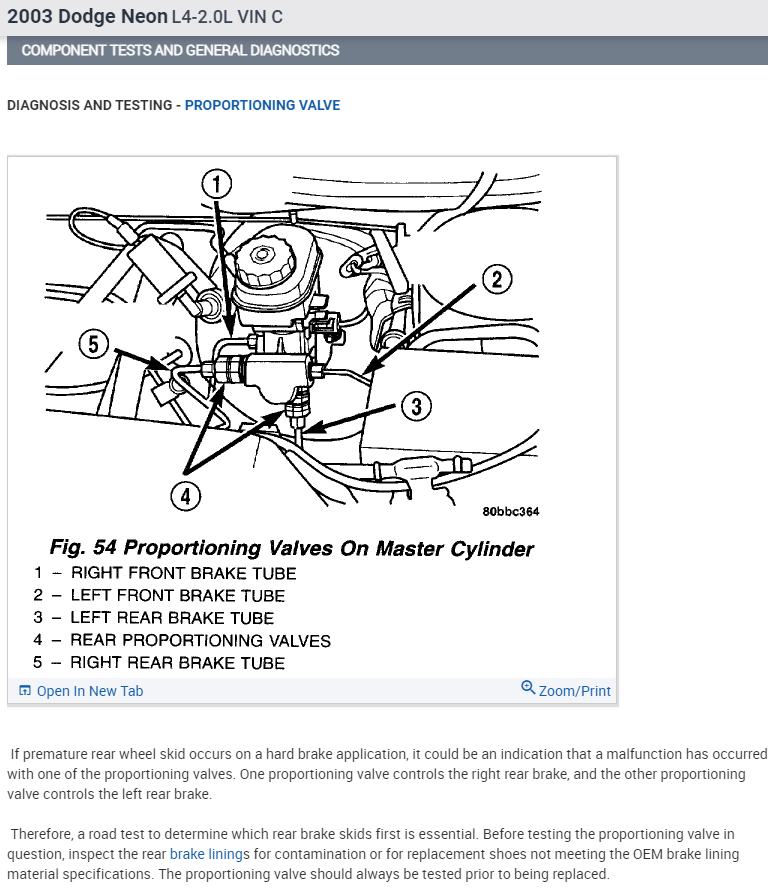 2003 Dodge Neon L4-2.0L VIN C

COMPONENT TESTS AND GENERAL DIAGNOSTICS

DIAGNOSIS AND TESTING - PROPORTIONING VALVE

1
2
5
3
4
80bbc364

Fig. 54 Proportioning Valves On Master Cylinder
1 – RIGHT FRONT BRAKE TUBE
2 – LEFT FRONT BRAKE TUBE
3 – LEFT REAR BRAKE TUBE
4 – REAR PROPORTIONING VALVES
5 – RIGHT REAR BRAKE TUBE

Open In New Tab
Zoom/Print

If premature rear wheel skid occurs on a hard brake application, it could be an indication that a malfunction has occurred with one of the proportioning valves. One proportioning valve controls the right rear brake, and the other proportioning valve controls the left rear brake.

Therefore, a road test to determine which rear brake skids first is essential. Before testing the proportioning valve in question, inspect the rear brake linings for contamination or for replacement shoes not meeting the OEM brake lining material specifications. The proportioning valve should always be tested prior to being replaced.