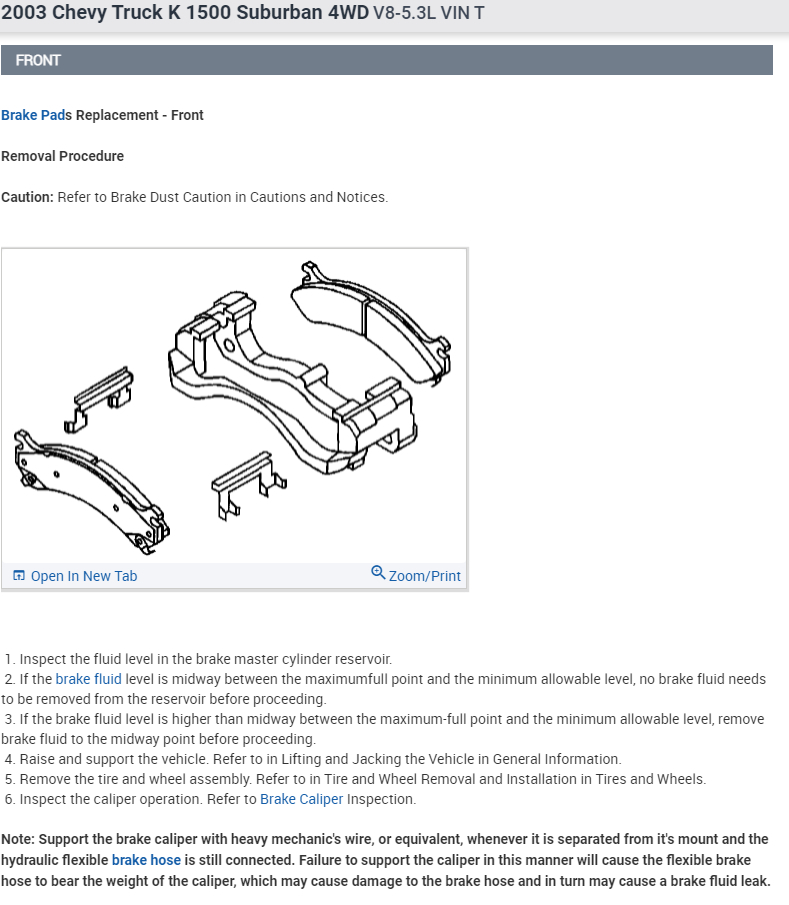 2003 Chevy Truck K 1500 Suburban 4WD V8-5.3L VIN T

FRONT

Brake Pads Replacement - Front

Removal Procedure

Caution: Refer to Brake Dust Caution in Cautions and Notices.

Open In New Tab
Zoom/Print

1. Inspect the fluid level in the brake master cylinder reservoir.
2. If the brake fluid level is midway between the maximumfull point and the minimum allowable level, no brake fluid needs to be removed from the reservoir before proceeding.
3. If the brake fluid level is higher than midway between the maximum-full point and the minimum allowable level, remove brake fluid to the midway point before proceeding.
4. Raise and support the vehicle. Refer to in Lifting and Jacking the Vehicle in General Information.
5. Remove the tire and wheel assembly. Refer to in Tire and Wheel Removal and Installation in Tires and Wheels.
6. Inspect the caliper operation. Refer to Brake Caliper Inspection.

Note: Support the brake caliper with heavy mechanic's wire, or equivalent, whenever it is separated from it's mount and the hydraulic flexible brake hose is still connected. Failure to support the caliper in this manner will cause the flexible brake hose to bear the weight of the caliper, which may cause damage to the brake hose and in turn may cause a brake fluid leak.