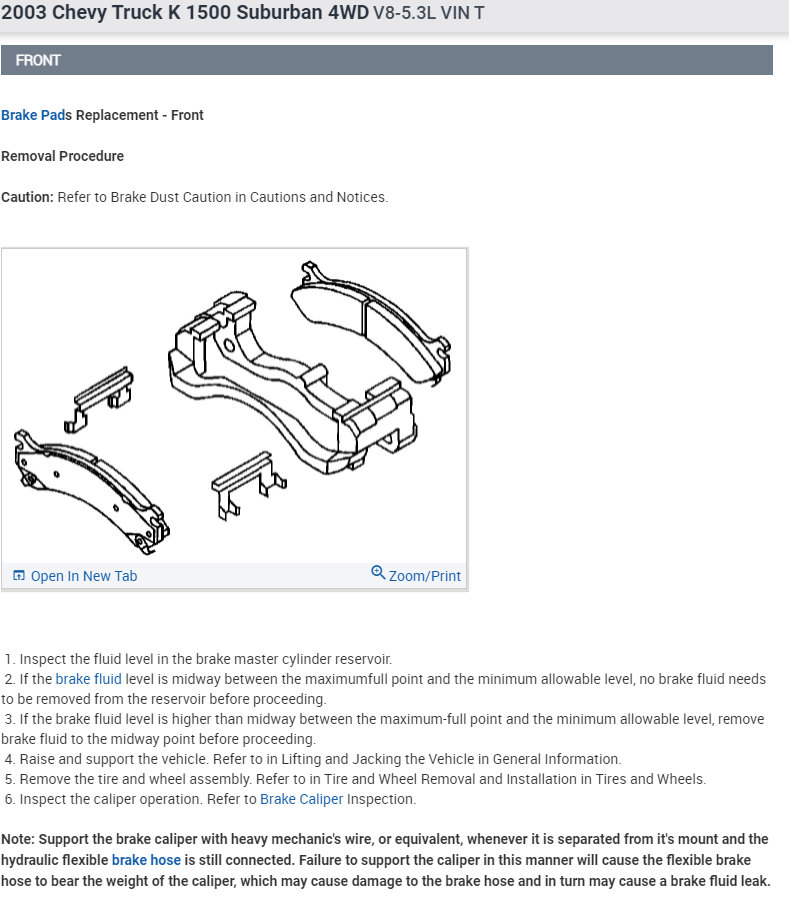 2003 Chevy Truck K 1500 Suburban 4WD V8-5.3L VIN T

FRONT

Brake Pads Replacement - Front

Removal Procedure

Caution: Refer to Brake Dust Caution in Cautions and Notices.

Open In New Tab

Zoom/Print

1. Inspect the fluid level in the brake master cylinder reservoir.
2. If the brake fluid level is midway between the maximumfull point and the minimum allowable level, no brake fluid needs to be removed from the reservoir before proceeding.
3. If the brake fluid level is higher than midway between the maximum-full point and the minimum allowable level, remove brake fluid to the midway point before proceeding.
4. Raise and support the vehicle. Refer to in Lifting and Jacking the Vehicle in General Information.
5. Remove the tire and wheel assembly. Refer to in Tire and Wheel Removal and Installation in Tires and Wheels.
6. Inspect the caliper operation. Refer to Brake Caliper Inspection.

Note: Support the brake caliper with heavy mechanic's wire, or equivalent, whenever it is separated from it's mount and the hydraulic flexible brake hose is still connected. Failure to support the caliper in this manner will cause the flexible brake hose to bear the weight of the caliper, which may cause damage to the brake hose and in turn may cause a brake fluid leak.