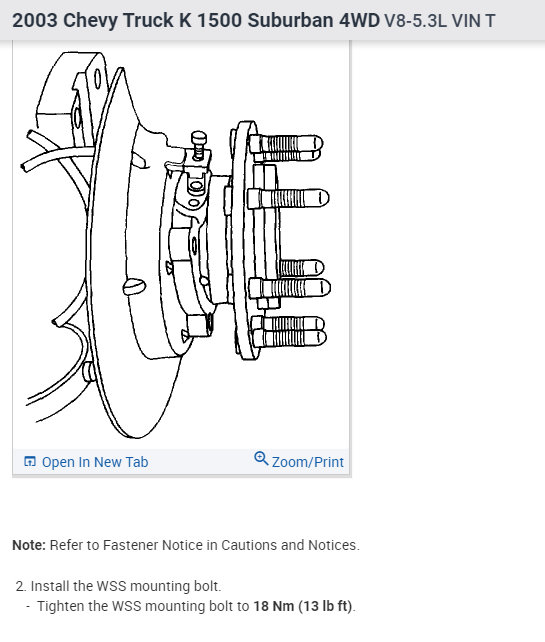 2003 Chevy Truck K 1500 Suburban 4WD V8-5.3L VIN T

Open In New Tab

Zoom/Print

Note: Refer to Fastener Notice in Cautions and Notices.

2. Install the WSS mounting bolt.
- Tighten the WSS mounting bolt to 18 Nm (13 lb ft).