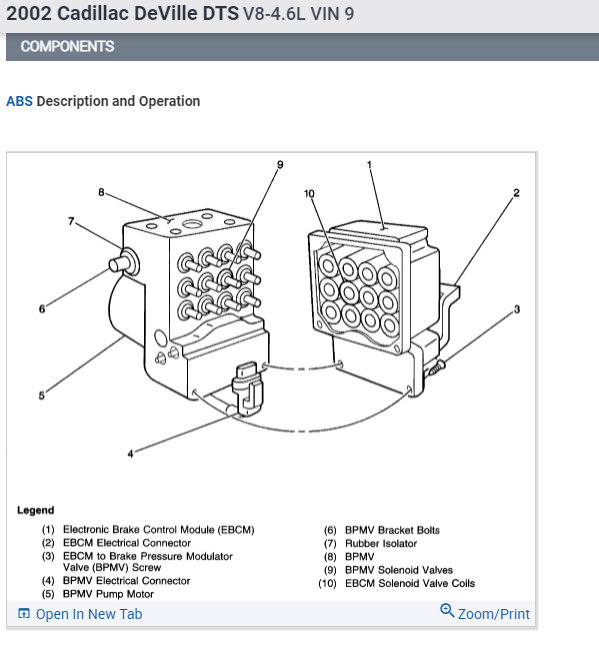 2002 Cadillac DeVille DTS V8-4.6L VIN 9

COMPONENTS

ABS Description and Operation

9
1
8
10
2
7
6
3
5
4

Legend

(1) Electronic Brake Control Module (EBCM)
(2) EBCM Electrical Connector
(3) EBCM to Brake Pressure Modulator Valve (BPMV) Screw
(4) BPMV Electrical Connector
(5) BPMV Pump Motor

(6) BPMV Bracket Bolts
(7) Rubber Isolator
(8) BPMV
(9) BPMV Solenoid Valves
(10) EBCM Solenoid Valve Coils

Open In New Tab

Zoom/Print