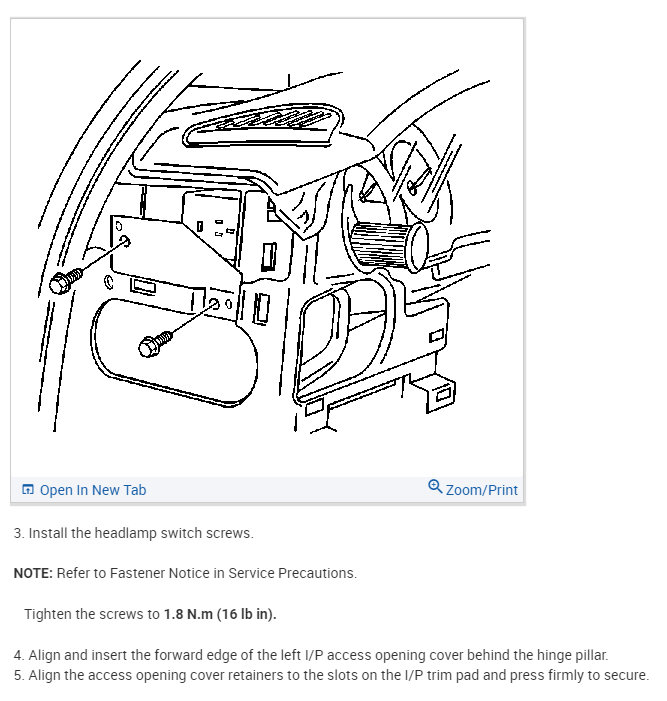 Open In New Tab

Zoom/Print

3. Install the headlamp switch screws.

NOTE: Refer to Fastener Notice in Service Precautions.

Tighten the screws to 1.8 N.m (16 lb in).

4. Align and insert the forward edge of the left I/P access opening cover behind the hinge pillar.
5. Align the access opening cover retainers to the slots on the I/P trim pad and press firmly to secure.