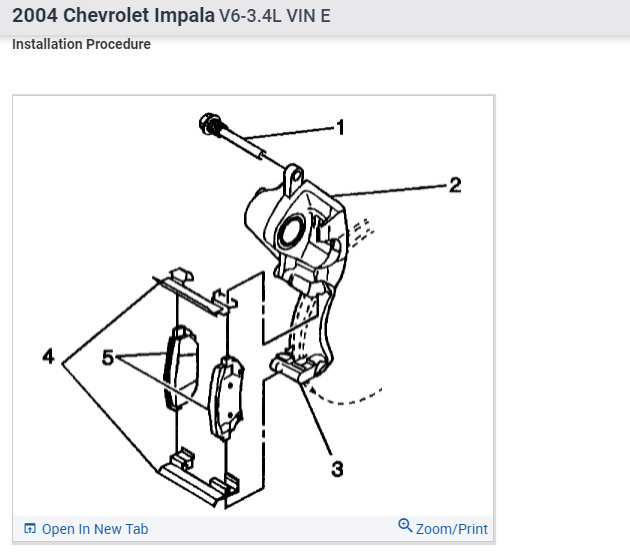 2004 Chevrolet Impala V6-3.4L VIN E
Installation Procedure

1
2
4
5
3

Open In New Tab
Zoom/Print