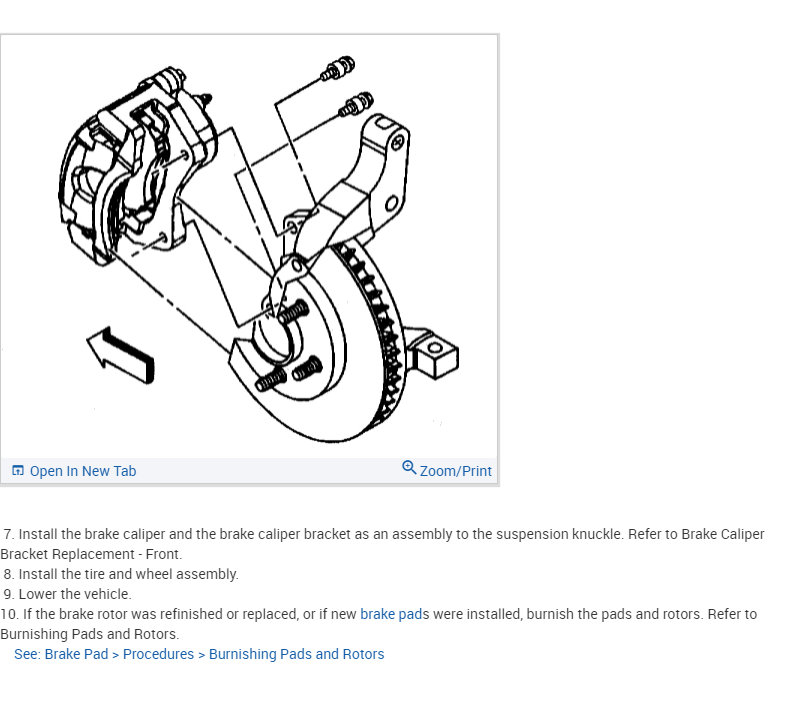 Open In New Tab
Zoom/Print

7. Install the brake caliper and the brake caliper bracket as an assembly to the suspension knuckle. Refer to Brake Caliper Bracket Replacement - Front.
8. Install the tire and wheel assembly.
9. Lower the vehicle.
10. If the brake rotor was refinished or replaced, or if new brake pads were installed, burnish the pads and rotors. Refer to Burnishing Pads and Rotors.
See: Brake Pad > Procedures > Burnishing Pads and Rotors