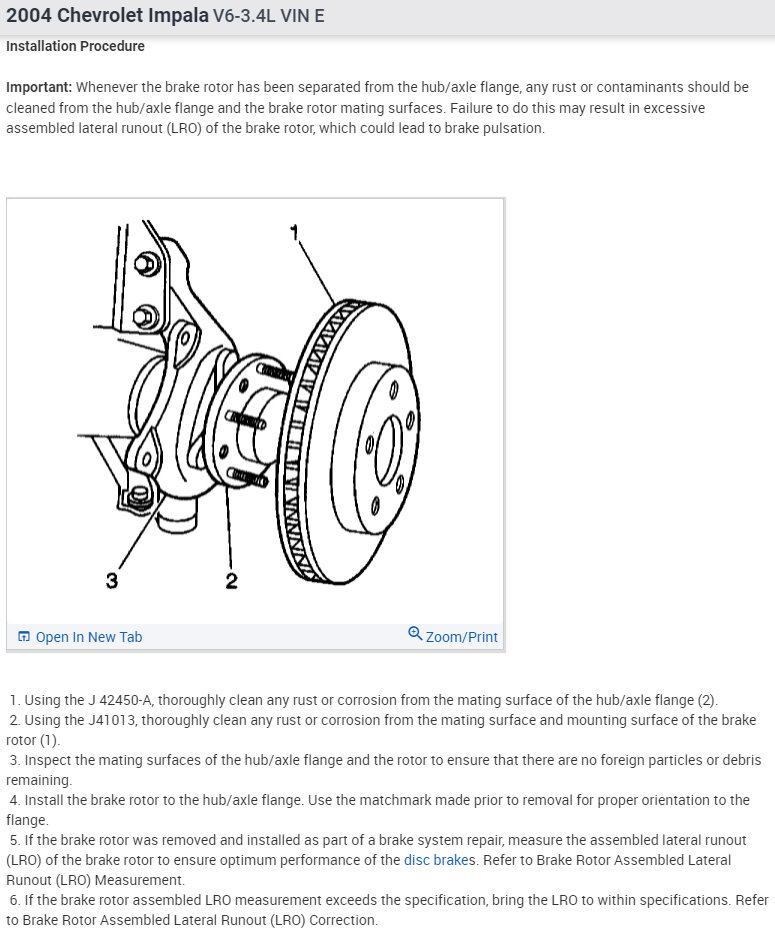 2004 Chevrolet Impala V6-3.4L VIN E

Installation Procedure

Important: Whenever the brake rotor has been separated from the hub/axle flange, any rust or contaminants should be cleaned from the hub/axle flange and the brake rotor mating surfaces. Failure to do this may result in excessive assembled lateral runout (LRO) of the brake rotor, which could lead to brake pulsation.

1

3

2

Open In New Tab

Zoom/Print

1. Using the J 42450-A, thoroughly clean any rust or corrosion from the mating surface of the hub/axle flange (2).
2. Using the J41013, thoroughly clean any rust or corrosion from the mating surface and mounting surface of the brake rotor (1).
3. Inspect the mating surfaces of the hub/axle flange and the rotor to ensure that there are no foreign particles or debris remaining.
4. Install the brake rotor to the hub/axle flange. Use the matchmark made prior to removal for proper orientation to the flange.
5. If the brake rotor was removed and installed as part of a brake system repair, measure the assembled lateral runout (LRO) of the brake rotor to ensure optimum performance of the disc brakes. Refer to Brake Rotor Assembled Lateral Runout (LRO) Measurement.
6. If the brake rotor assembled LRO measurement exceeds the specification, bring the LRO to within specifications. Refer to Brake Rotor Assembled Lateral Runout (LRO) Correction.