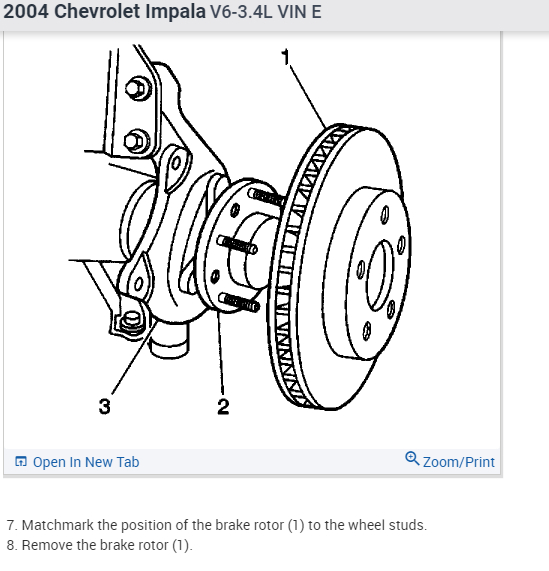 2004 Chevrolet Impala V6-3.4L VIN E

1

3

2

Open In New Tab

Zoom/Print

7. Matchmark the position of the brake rotor (1) to the wheel studs.
8. Remove the brake rotor (1).