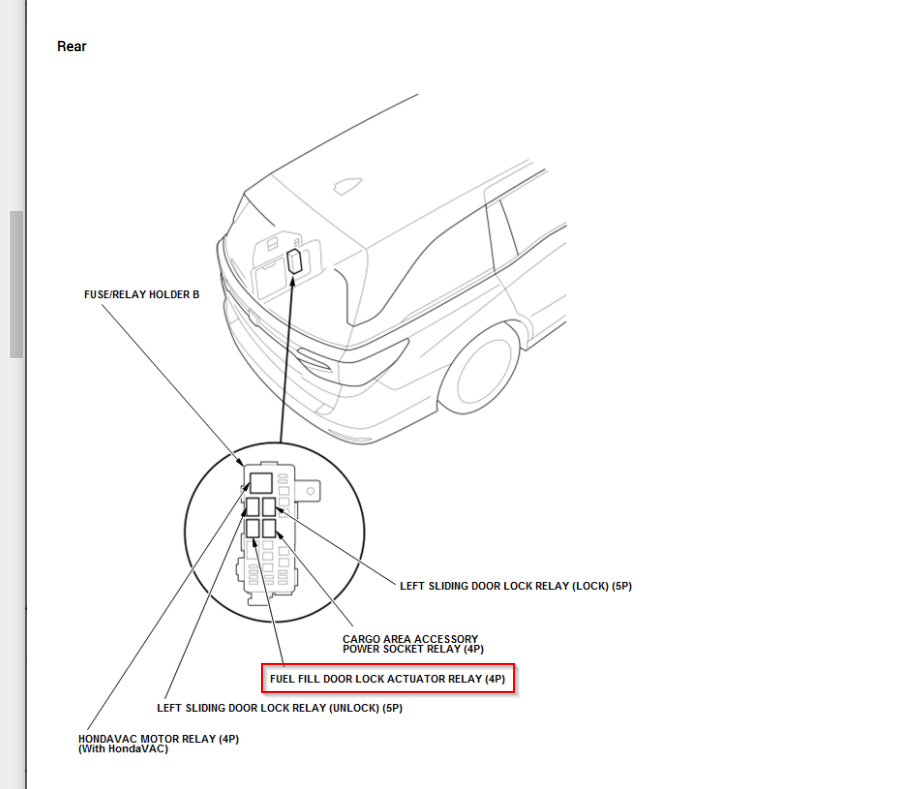 Rear

FUSE/RELAY HOLDER B

LEFT SLIDING DOOR LOCK RELAY (LOCK) (5P)

CARGO AREA ACCESSORY POWER SOCKET RELAY (4P)

FUEL FILL DOOR LOCK ACTUATOR RELAY (4P)

LEFT SLIDING DOOR LOCK RELAY (UNLOCK) (5P)

HONDAVAC MOTOR RELAY (4P) (With HondaVAC)