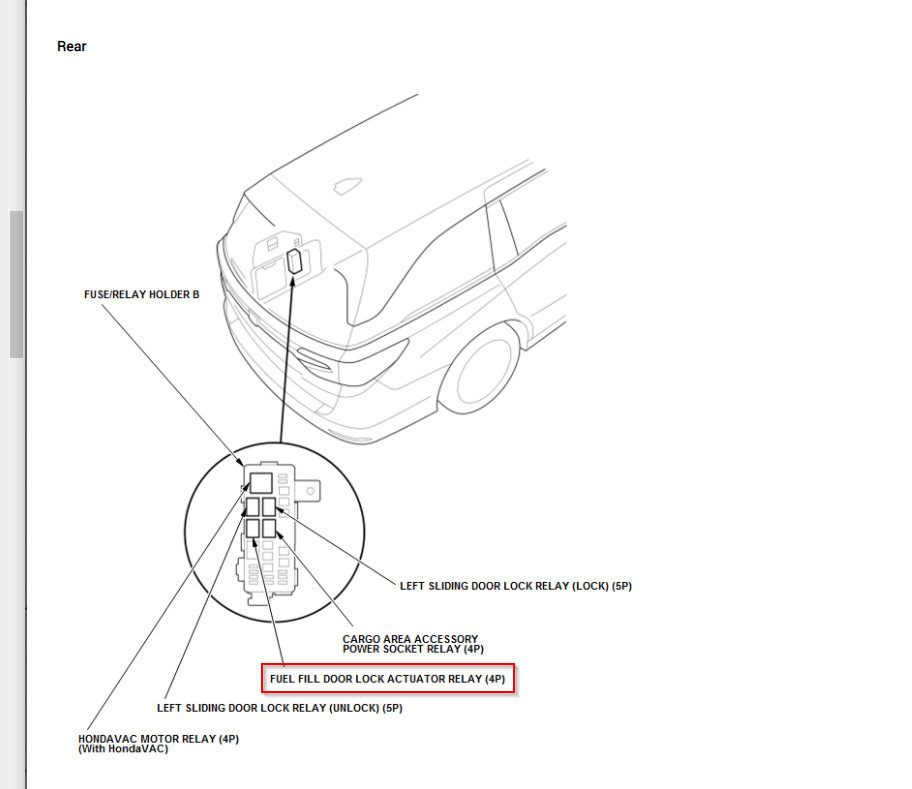 Rear

FUSE/RELAY HOLDER B

LEFT SLIDING DOOR LOCK RELAY (LOCK) (5P)

CARGO AREA ACCESSORY POWER SOCKET RELAY (4P)

FUEL FILL DOOR LOCK ACTUATOR RELAY (4P)

LEFT SLIDING DOOR LOCK RELAY (UNLOCK) (5P)

HONDAVAC MOTOR RELAY (4P)
(With HondaVAC)