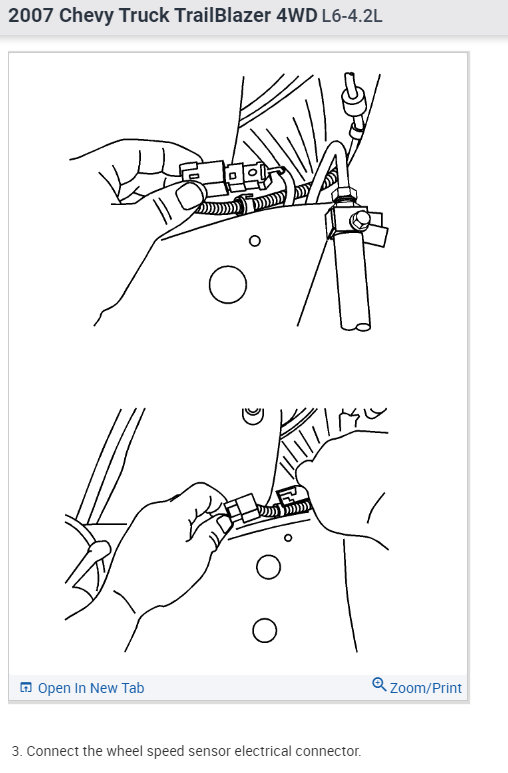 2007 Chevy Truck TrailBlazer 4WD L6-4.2L

Open In New Tab

Zoom/Print

3. Connect the wheel speed sensor electrical connector.