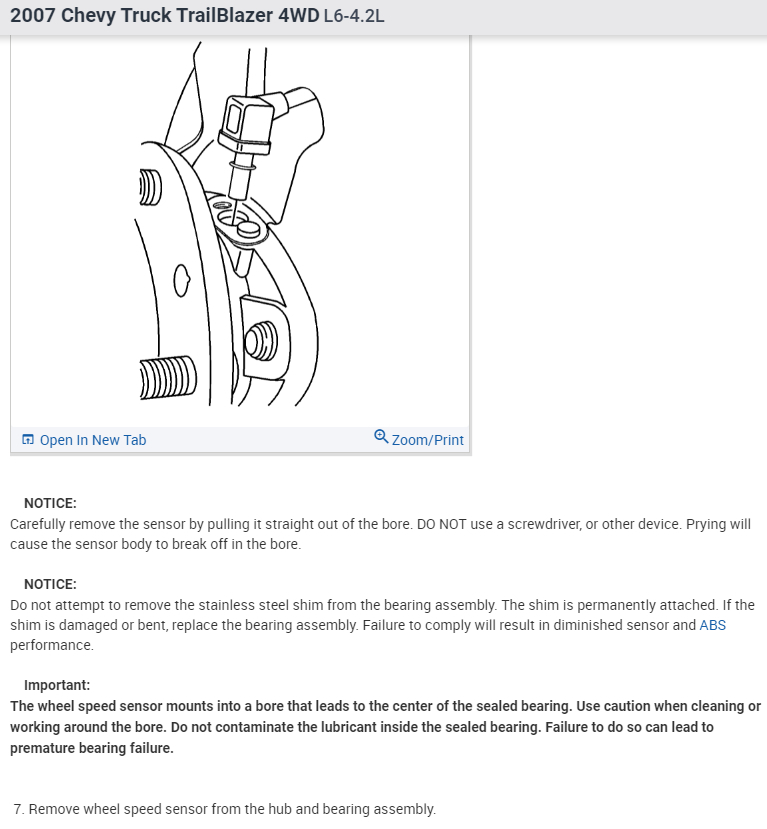 2007 Chevy Truck TrailBlazer 4WD L6-4.2L

Open In New Tab
Zoom/Print

NOTICE:
Carefully remove the sensor by pulling it straight out of the bore. DO NOT use a screwdriver, or other device. Prying will cause the sensor body to break off in the bore.

NOTICE:
Do not attempt to remove the stainless steel shim from the bearing assembly. The shim is permanently attached. If the shim is damaged or bent, replace the bearing assembly. Failure to comply will result in diminished sensor and ABS performance.

Important:
The wheel speed sensor mounts into a bore that leads to the center of the sealed bearing. Use caution when cleaning or working around the bore. Do not contaminate the lubricant inside the sealed bearing. Failure to do so can lead to premature bearing failure.

7. Remove wheel speed sensor from the hub and bearing assembly.