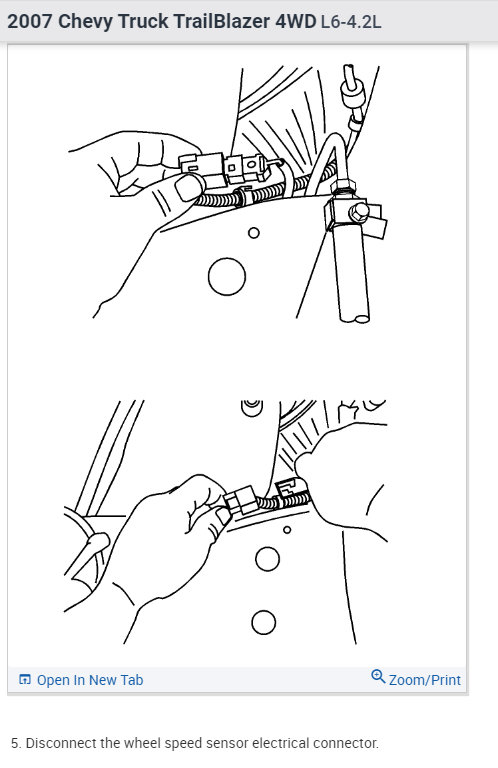 2007 Chevy Truck TrailBlazer 4WD L6-4.2L

Open In New Tab

Zoom/Print

5. Disconnect the wheel speed sensor electrical connector.